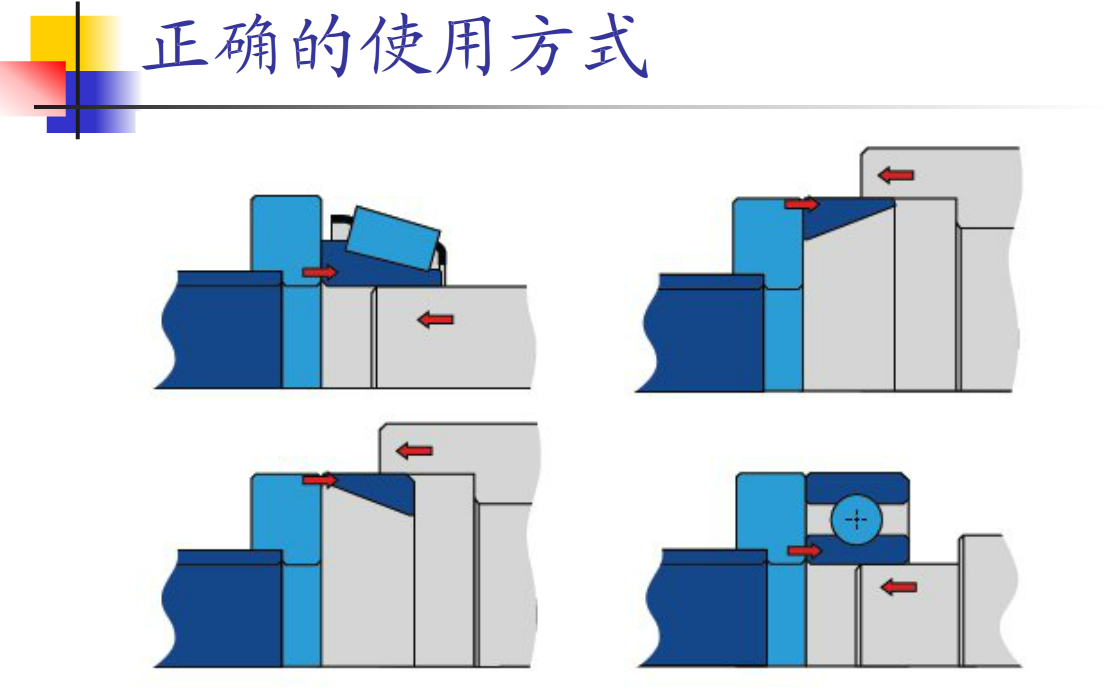 正确的使用方式